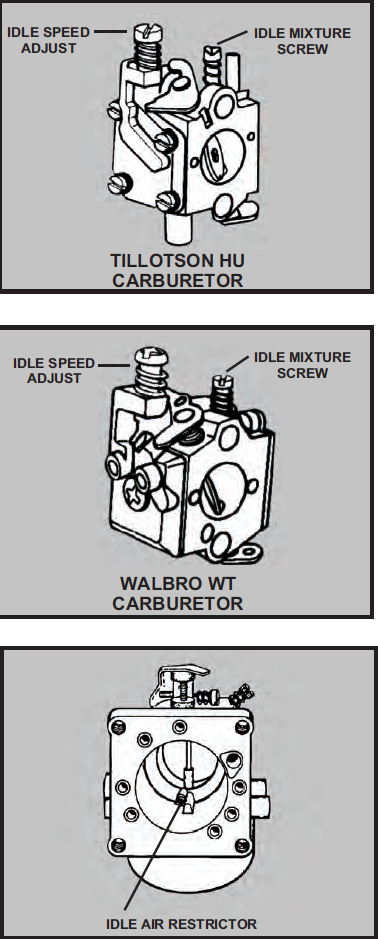 IDLE SPEED ADJUST

IDLE MIXTURE SCREW

TILLOTSON HU CARBURETOR

IDLE SPEED ADJUST

IDLE MIXTURE SCREW

WALBRO WT CARBURETOR

IDLE AIR RESTRICTOR