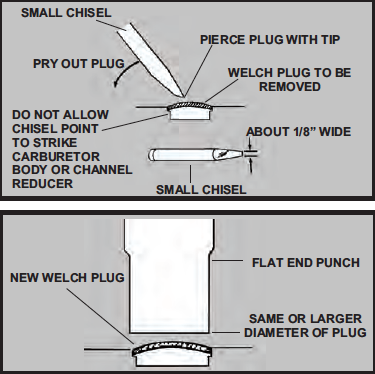 SMALL CHISEL

PIERCE PLUG WITH TIP

PRY OUT PLUG

WELCH PLUG TO BE REMOVED

DO NOT ALLOW CHISEL POINT TO STRIKE CARBURETOR BODY OR CHANNEL REDUCER

ABOUT 1/8” WIDE

SMALL CHISEL

FLAT END PUNCH

NEW WELCH PLUG

SAME OR LARGER DIAMETER OF PLUG